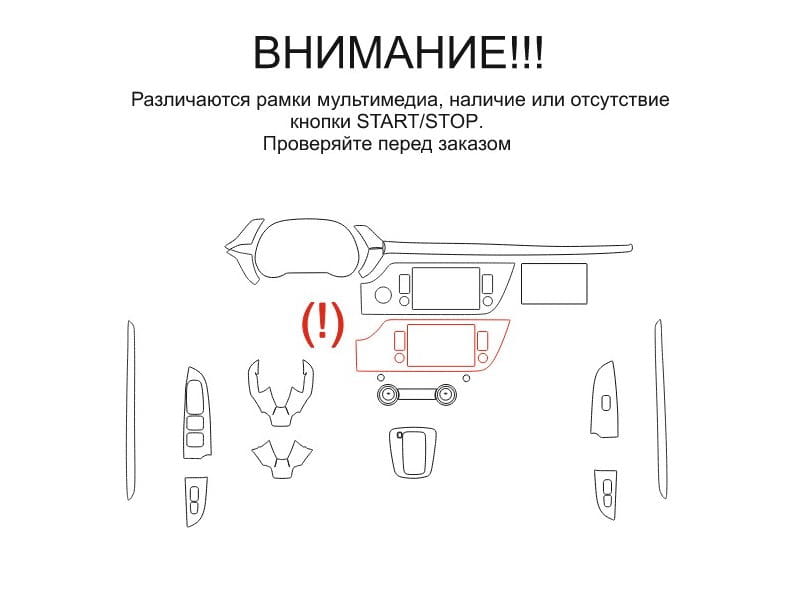 ВНИМАНИЕ!!!

Различаются рамки мультимедиа, наличие или отсутствие кнопки START/STOP.
Проверяйте перед заказом

(!)